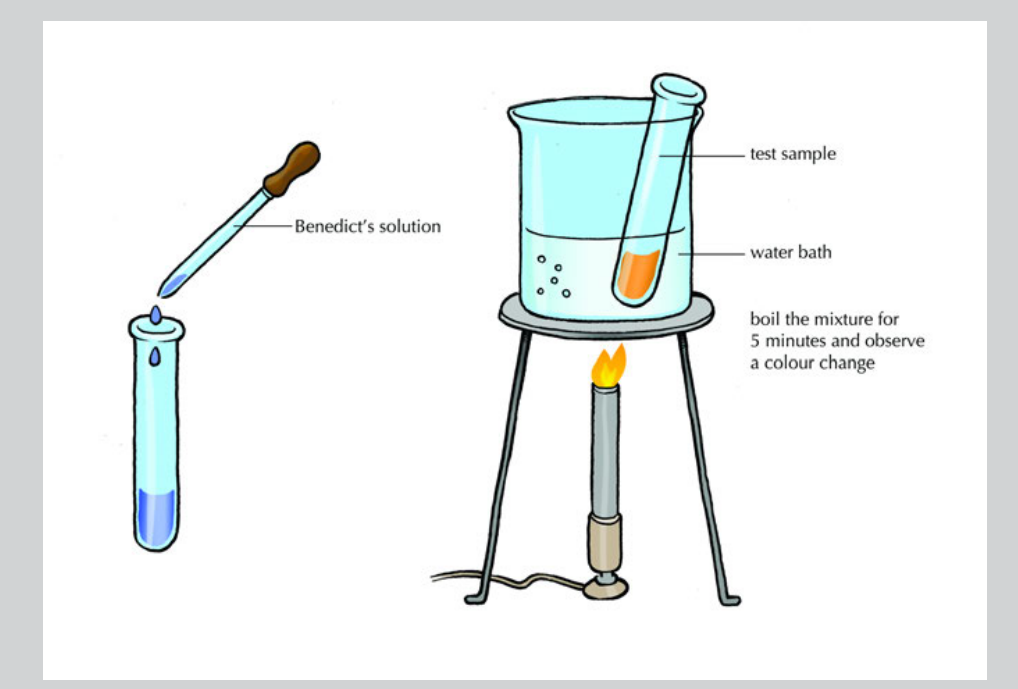 Benedict's solution

test sample

water bath

boil the mixture for 5 minutes and observe a colour change