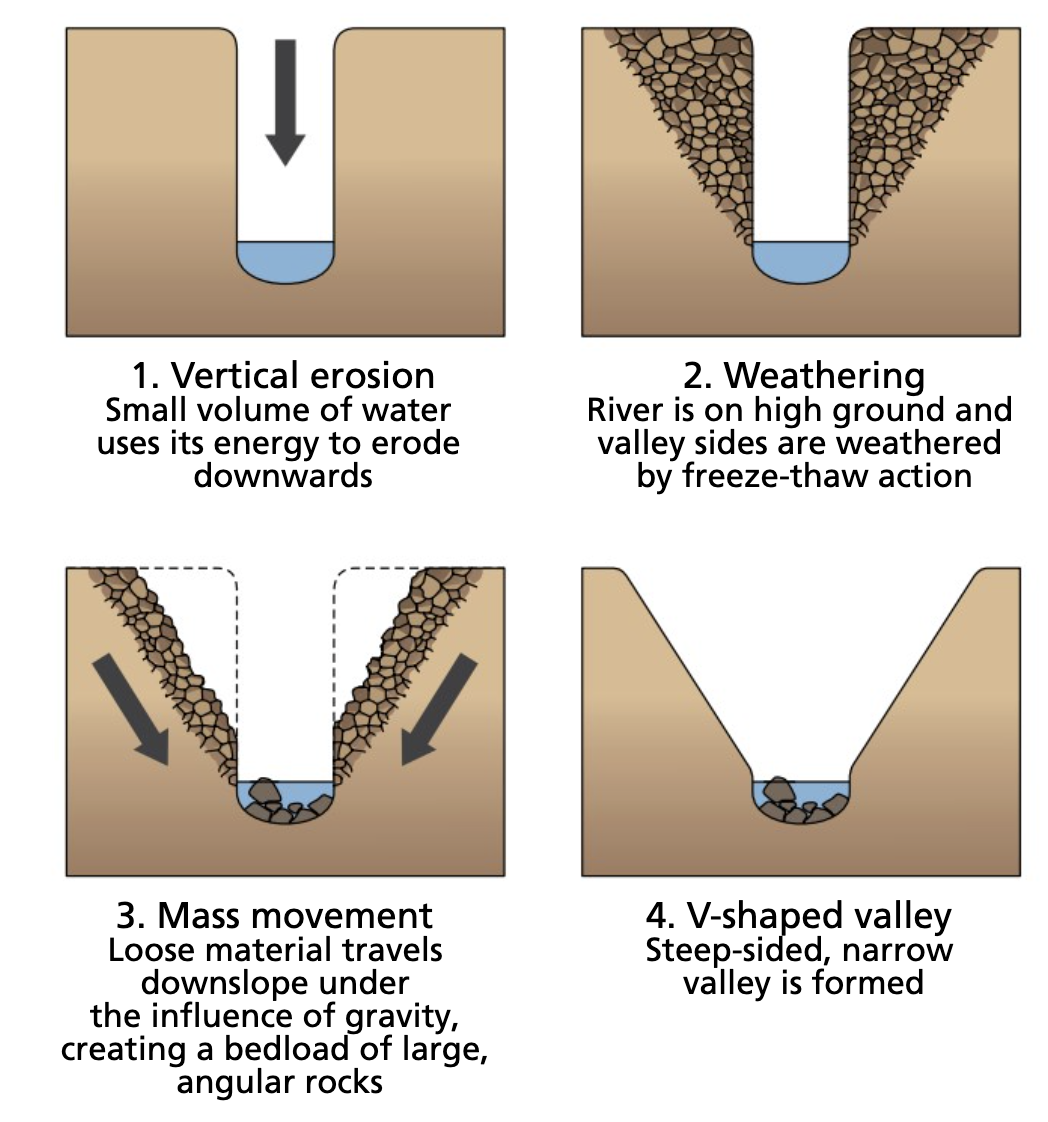 1. Vertical erosion
Small volume of water uses its energy to erode downwards

2. Weathering
River is on high ground and valley sides are weathered by freeze-thaw action

3. Mass movement
Loose material travels downslope under the influence of gravity, creating a bedload of large, angular rocks

4. V-shaped valley
Steep-sided, narrow valley is formed